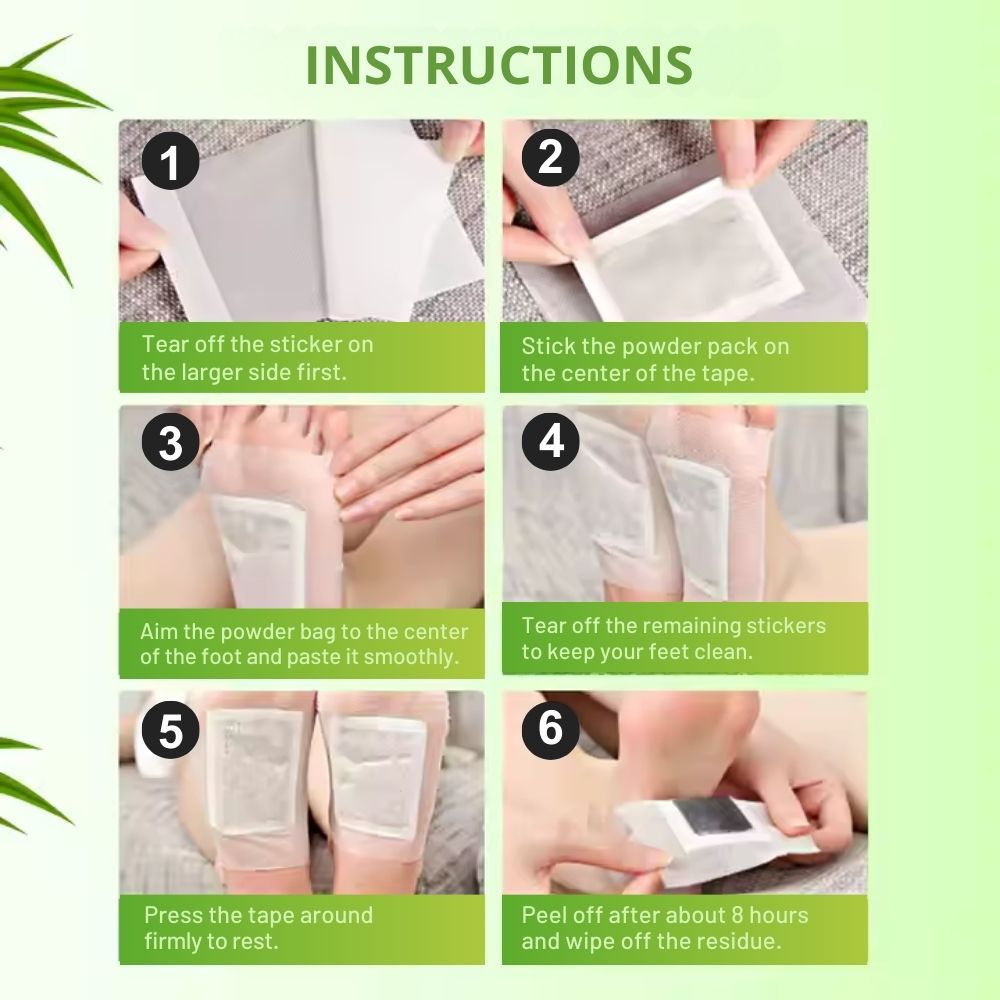 INSTRUCTIONS

1

Tear off the sticker on the larger side first.

2

Stick the powder pack on the center of the tape.

3

Aim the powder bag to the center of the foot and paste it smoothly.

4

Tear off the remaining stickers to keep your feet clean.

5

Press the tape around firmly to rest.

6

Peel off after about 8 hours and wipe off the residue.